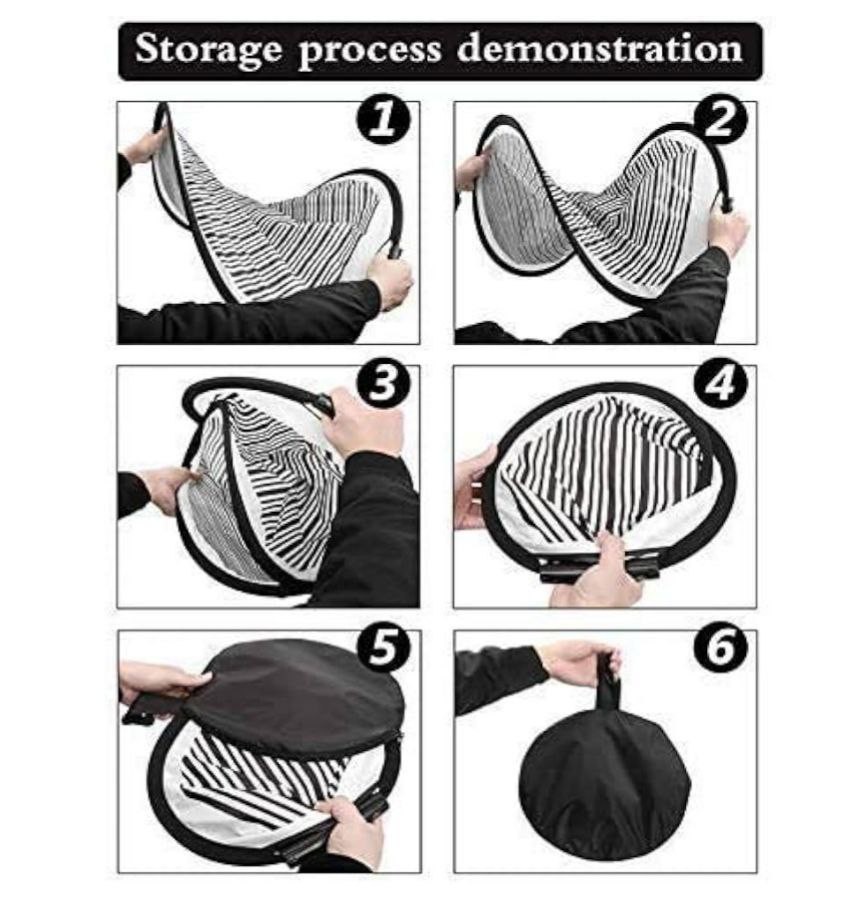 Storage process demonstration

1

2

3

4

5

6