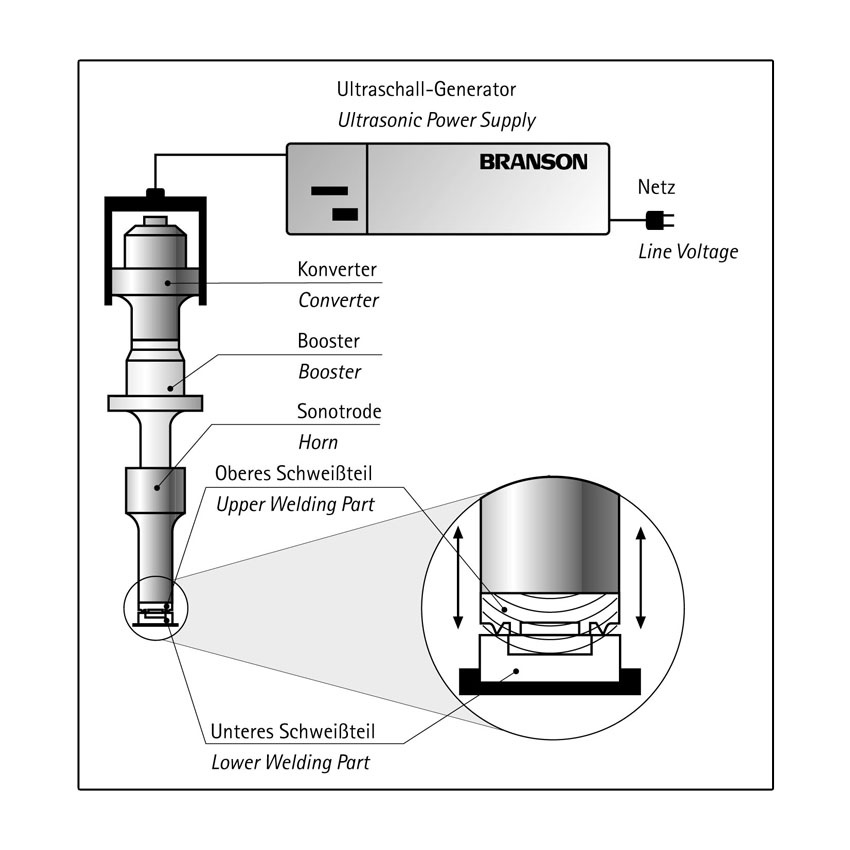 Ultraschall-Generator
Ultrasonic Power Supply

BRANSON

Netz
Line Voltage

Konverter
Converter

Booster
Booster

Sonotrode
Horn

Oberes Schweißteil
Upper Welding Part

Unteres Schweißteil
Lower Welding Part