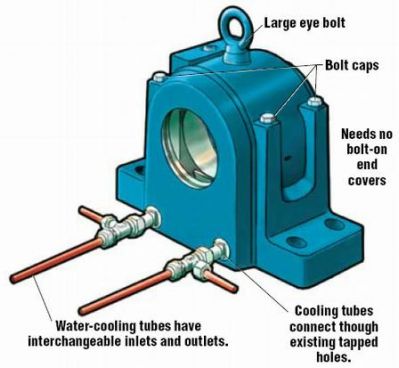 Large eye bolt

Bolt caps

Needs no bolt-on end covers

Water-cooling tubes have interchangeable inlets and outlets.

Cooling tubes connect though existing tapped holes.